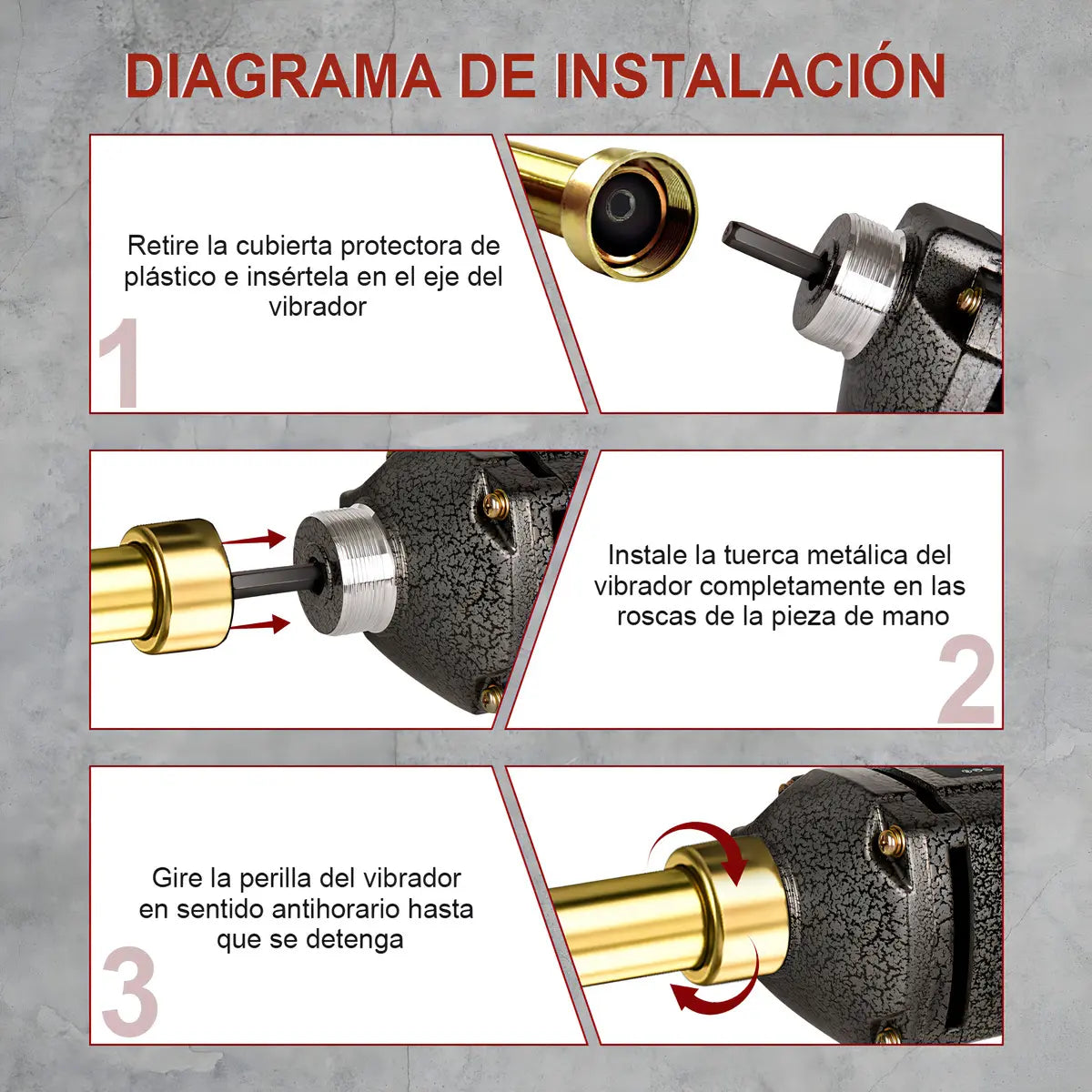 DIAGRAMA DE INSTALACIÓN

Retire la cubierta protectora de plástico e insértela en el eje del vibrador

1

Instale la tuerca metálica del vibrador completamente en las roscas de la pieza de mano

2

Gire la perilla del vibrador en sentido antihorario hasta que se detenga

3