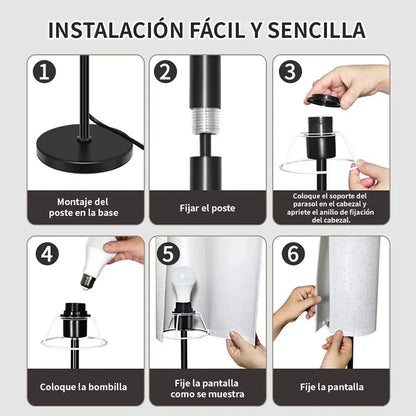 INSTALACIÓN FÁCIL Y SENCILLA

1
Montaje del poste en la base

2
Fijar el poste

3
Coloque el soporte del parasol en el cabezal y apriete el anillo de fijación del cabezal.

4
Coloque la bombilla

5
Fije la pantalla como se muestra

6
Fije la pantalla