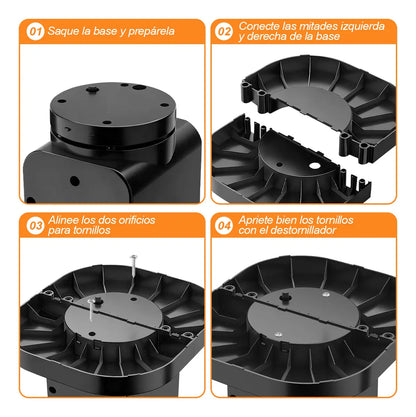 01 Saque la base y prepárela

02 Conecte las mitades izquierda y derecha de la base

03 Alinee los dos orificios para tornillos

04 Apriete bien los tornillos con el destornillador